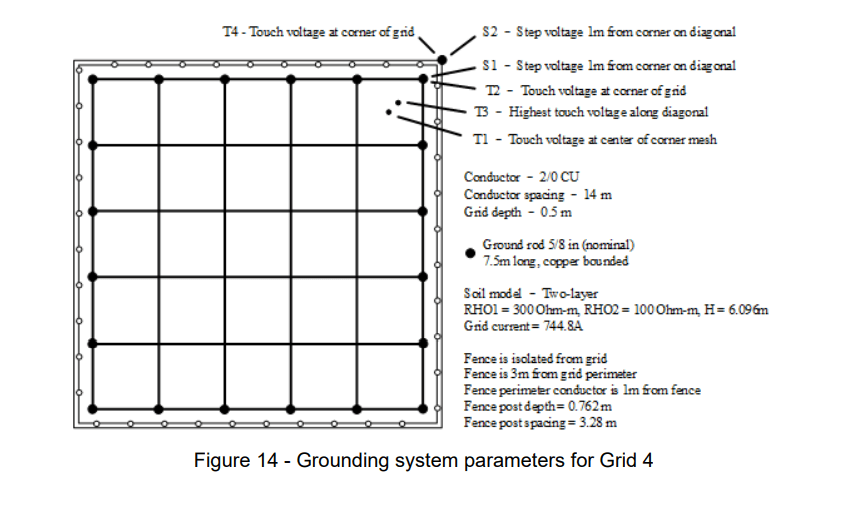 T4 - Touch voltage at corner of grid

S2 - Step voltage 1m from corner on diagonal

S1 - Step voltage 1m from corner on diagonal

T2 - Touch voltage at corner of grid

T3 - Highest touch voltage along diagonal

T1 - Touch voltage at center of corner mesh

Conductor - 2/0 CU
Conductor spacing - 14 m
Grid depth - 0.5 m

Ground rod 5/8 in (nominal)
7.5m long, copper bounded

Soil model - Two-layer
RHO1 = 300 Ohm-m, RHO2 = 100 Ohm-m, H = 6.096m
Grid current = 744.8A

Fence is isolated from grid
Fence is 3m from grid perimeter
Fence perimeter conductor is 1m from fence
Fence post depth = 0.762 m
Fence post spacing = 3.28 m

Figure 14 - Grounding system parameters for Grid 4